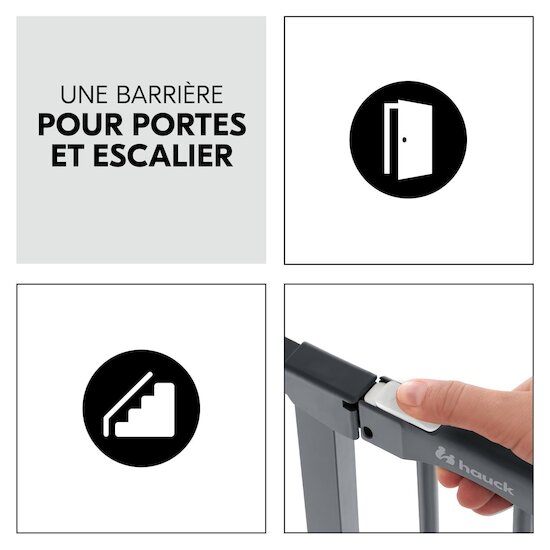 UNE BARRIÈRE
POUR PORTES
ET ESCALIER

hauck