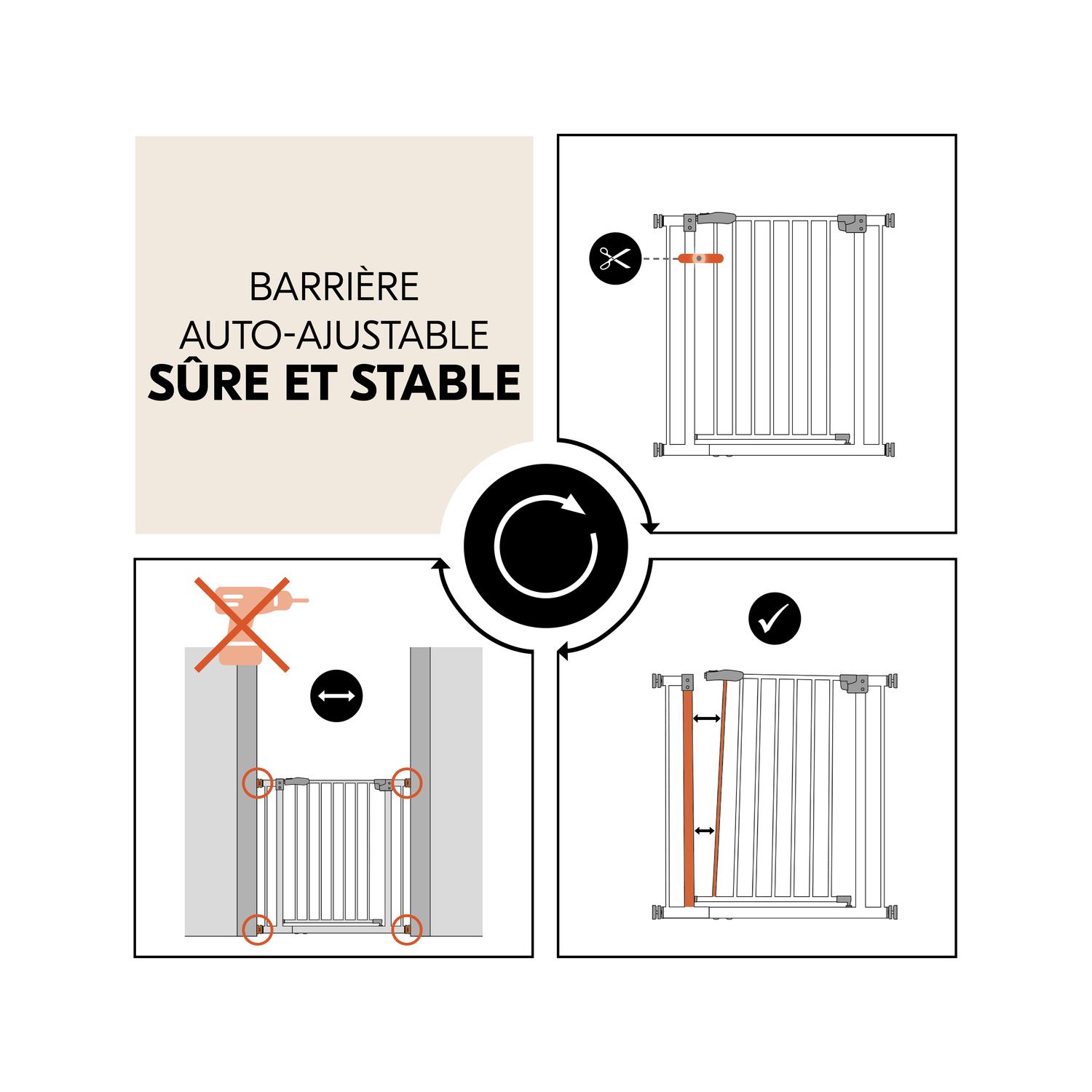 BARRIÈRE
AUTO-AJUSTABLE
**SÛRE ET STABLE**