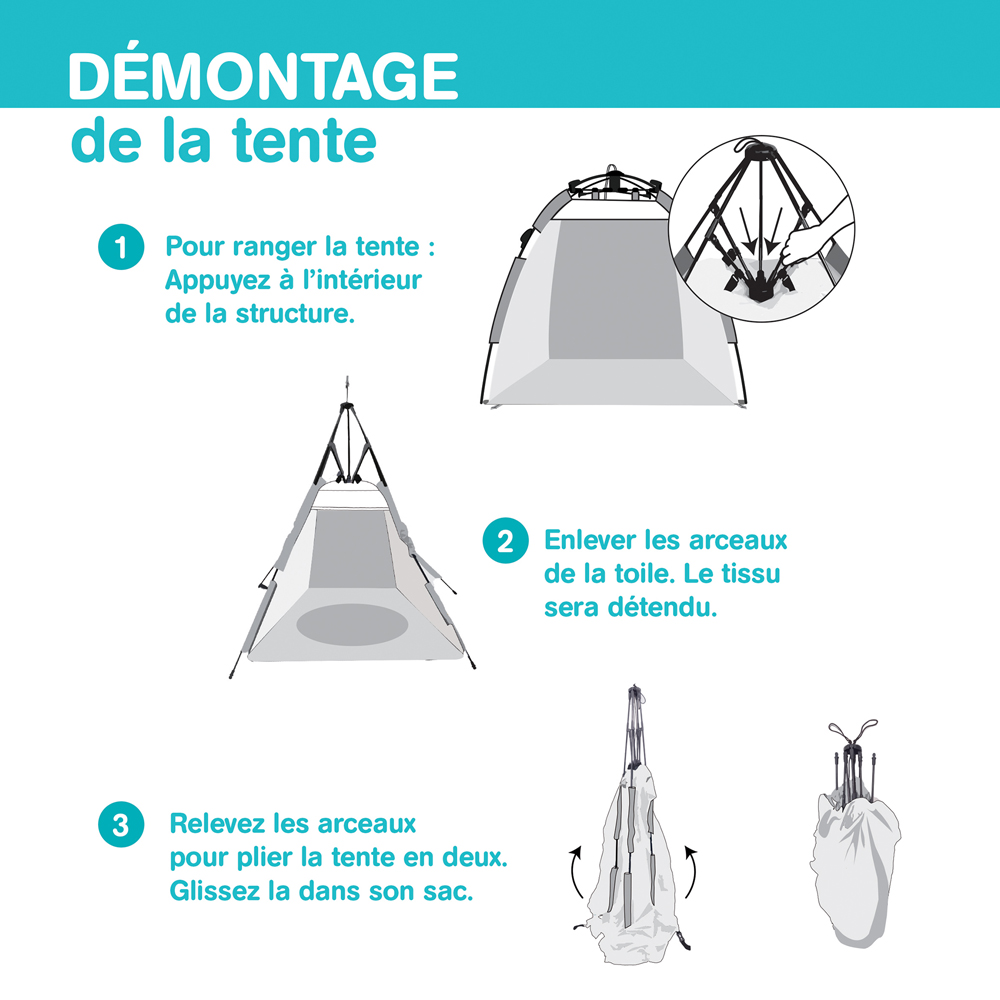 DÉMONTAGE
de la tente

1 Pour ranger la tente : Appuyez à l'intérieur de la structure.

2 Enlever les arceaux de la toile. Le tissu sera détendu.

3 Relevez les arceaux pour plier la tente en deux. Glissez la dans son sac.