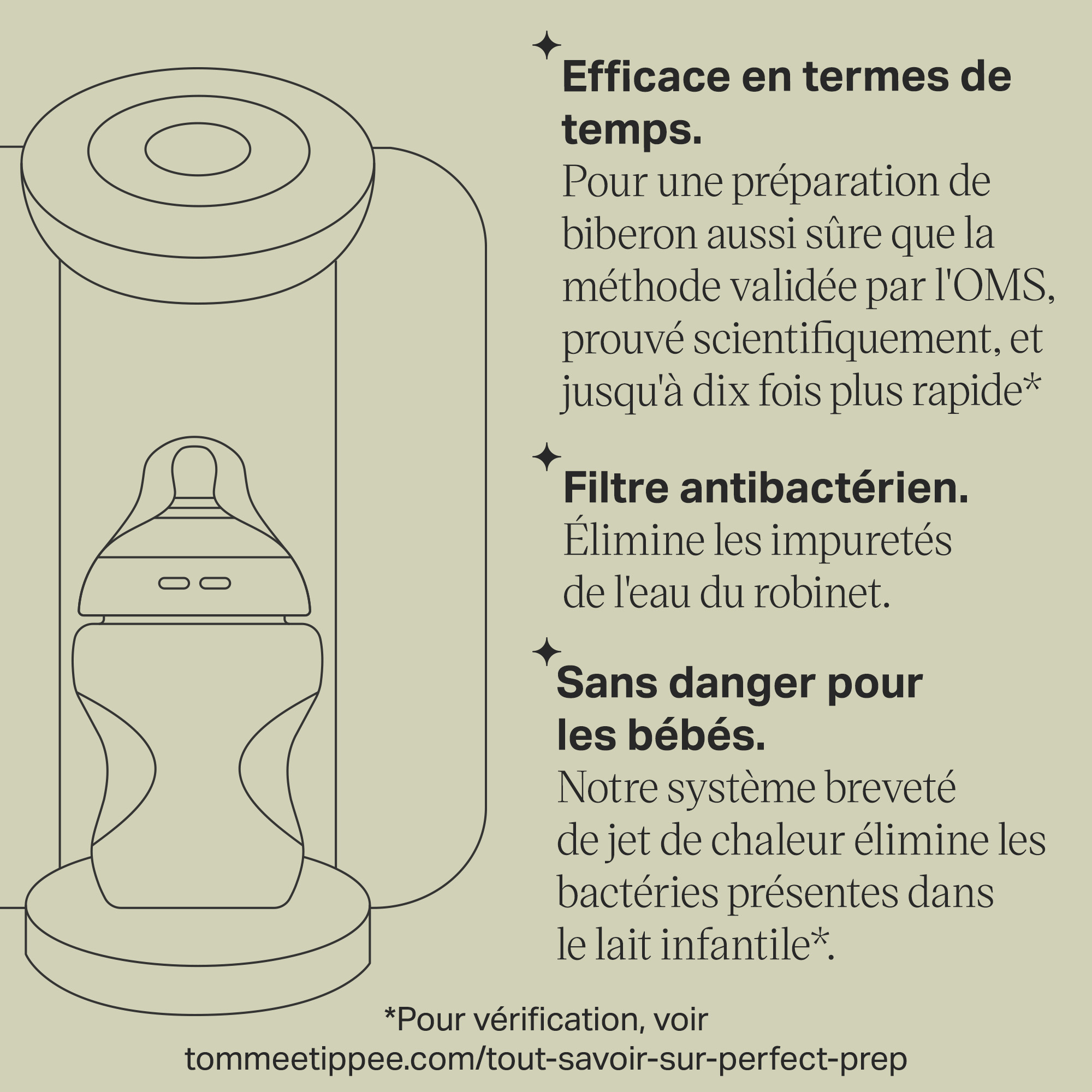 Efficace en termes de temps.
Pour une préparation de biberon aussi sûre que la méthode validée par l'OMS, prouvé scientifiquement, et jusqu'à dix fois plus rapide*

Filtre antibactérien.
Élimine les impuretés de l'eau du robinet.

Sans danger pour les bébés.
Notre système breveté de jet de chaleur élimine les bactéries présentes dans le lait infantile*.

*Pour vérification, voir tommeetippee.com/tout-savoir-sur-perfect-prep