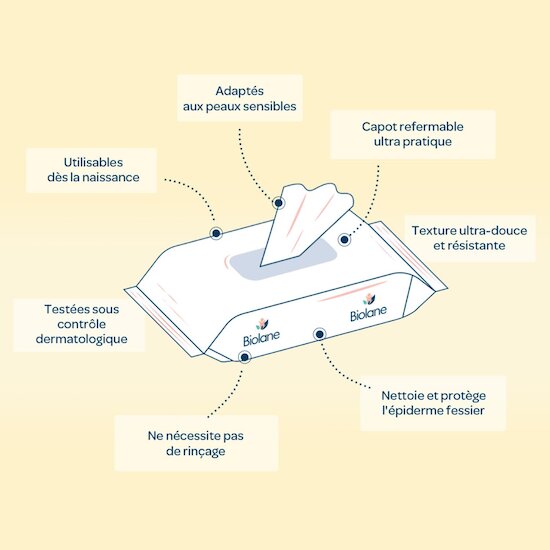 Adaptés aux peaux sensibles

Capot refermable ultra pratique

Utilisables dès la naissance

Texture ultra-douce et résistante

Testées sous contrôle dermatologique

Biolane

Biolane

Nettoie et protège l'épiderme fessier

Ne nécessite pas de rinçage