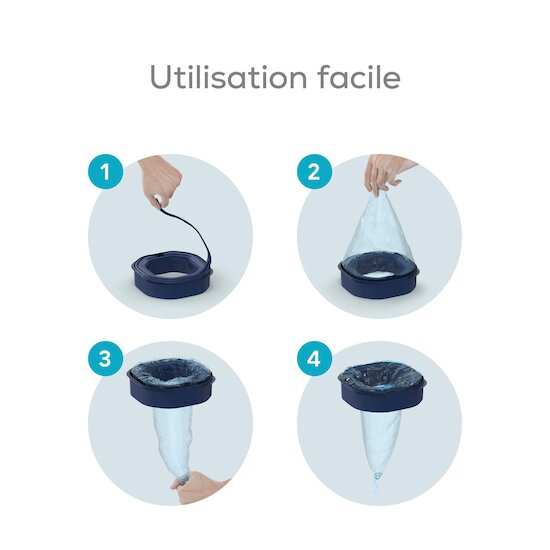 Utilisation facile

1

2

3

4