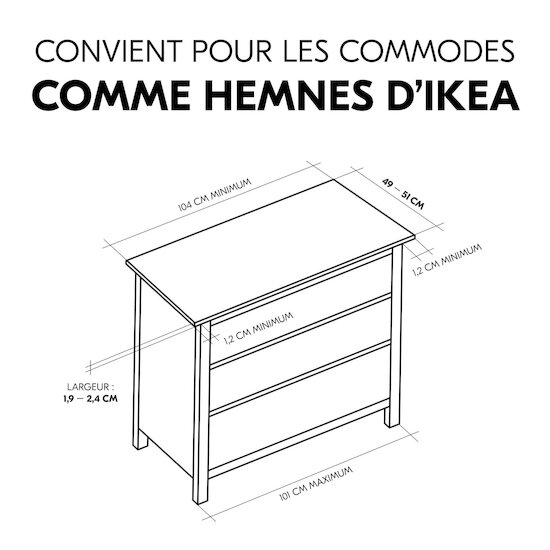 CONVIENT POUR LES COMMODES
COMME HEMNES D'IKEA

104 CM MINIMUM

49 – 51 CM

1,2 CM MINIMUM

1,2 CM MINIMUM

LARGEUR :
1,9 – 2,4 CM

101 CM MAXIMUM