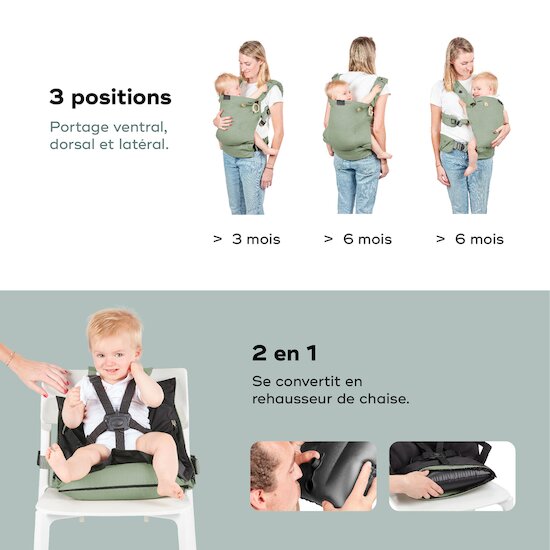 3 positions

Portage ventral, dorsal et latéral.

> 3 mois

> 6 mois

> 6 mois

2 en 1

Se convertit en rehausseur de chaise.