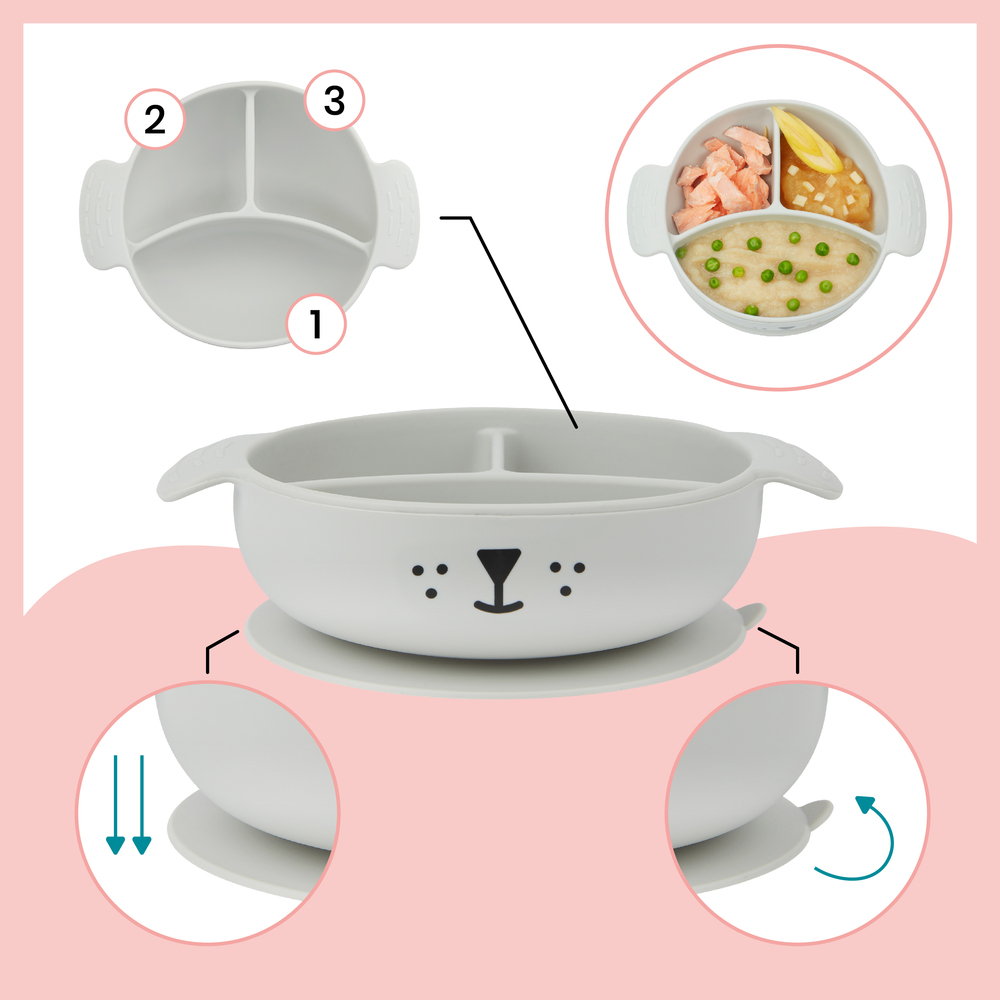 2
3
1