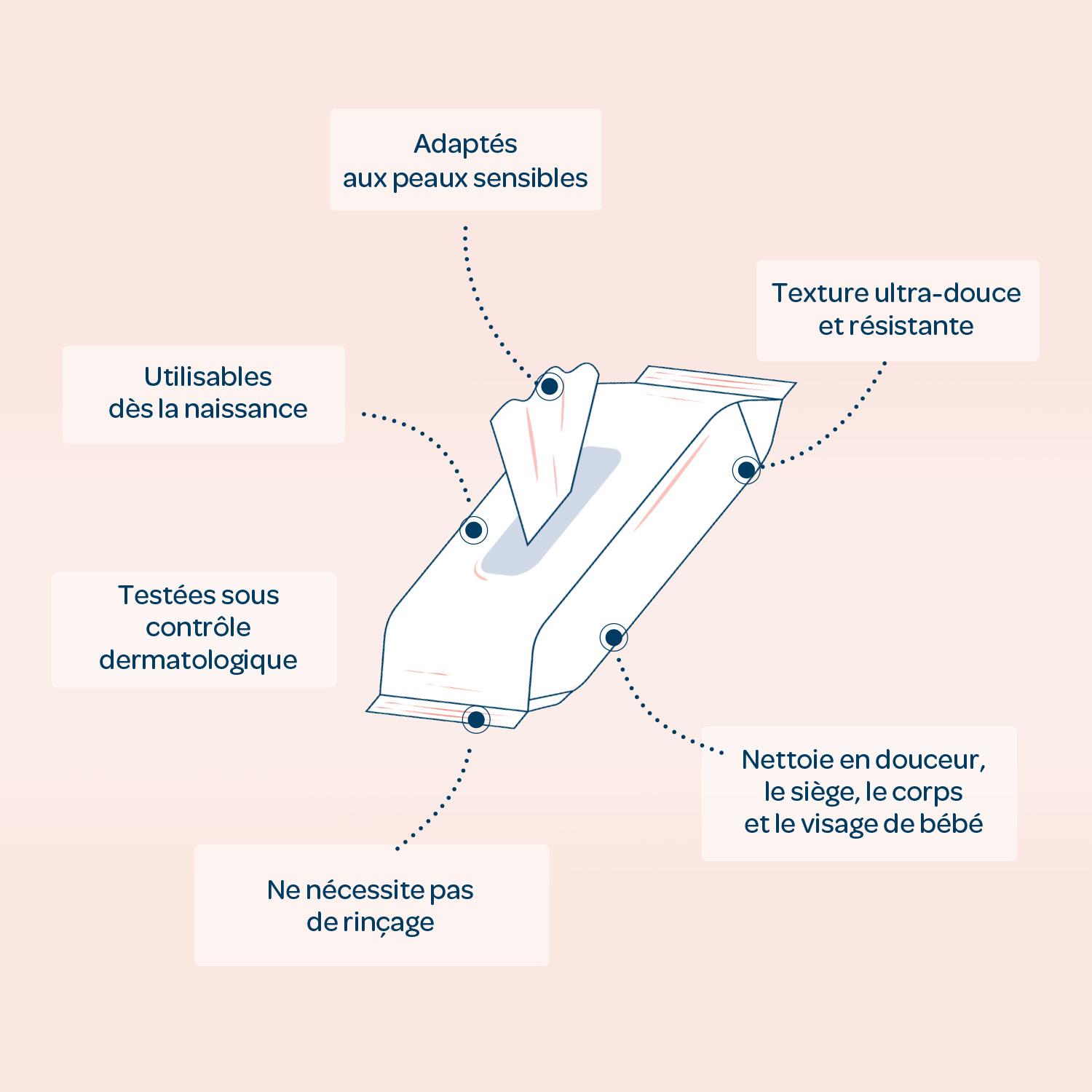 Adaptés aux peaux sensibles

Texture ultra-douce et résistante

Utilisables dès la naissance

Testées sous contrôle dermatologique

Nettoie en douceur, le siège, le corps et le visage de bébé

Ne nécessite pas de rinçage