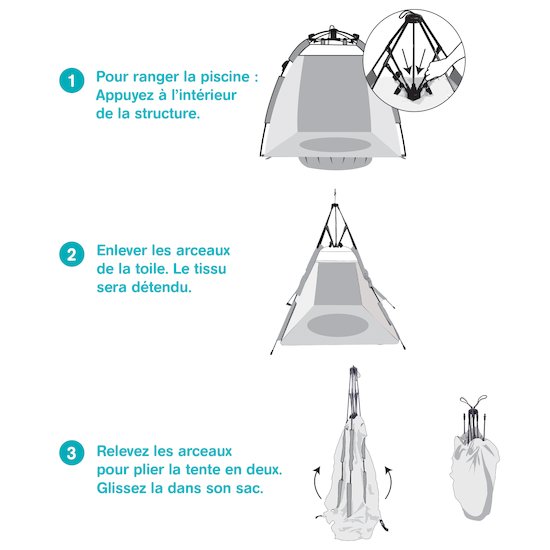 1 Pour ranger la piscine : Appuyez à l'intérieur de la structure.

2 Enlever les arceaux de la toile. Le tissu sera détendu.

3 Relevez les arceaux pour plier la tente en deux. Glissez la dans son sac.