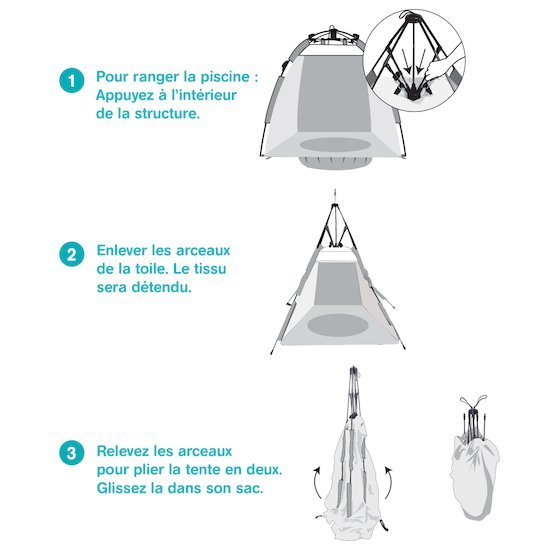 1 Pour ranger la piscine : Appuyez à l'intérieur de la structure.

2 Enlever les arceaux de la toile. Le tissu sera détendu.

3 Relevez les arceaux pour plier la tente en deux. Glissez la dans son sac.