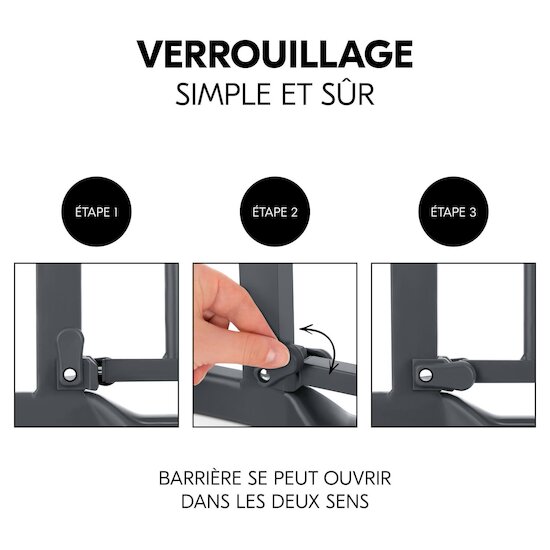 VERROUILLAGE
SIMPLE ET SÛR

ÉTAPE 1

ÉTAPE 2

ÉTAPE 3

BARRIÈRE SE PEUT OUVRIR DANS LES DEUX SENS