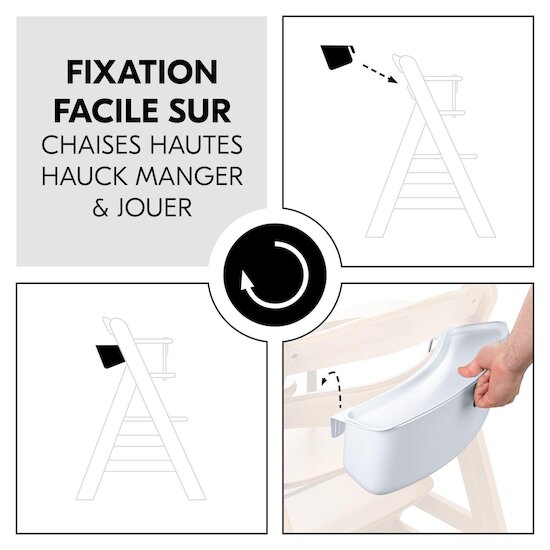 FIXATION FACILE SUR
CHAISES HAUTES HAUCK MANGER & JOUER