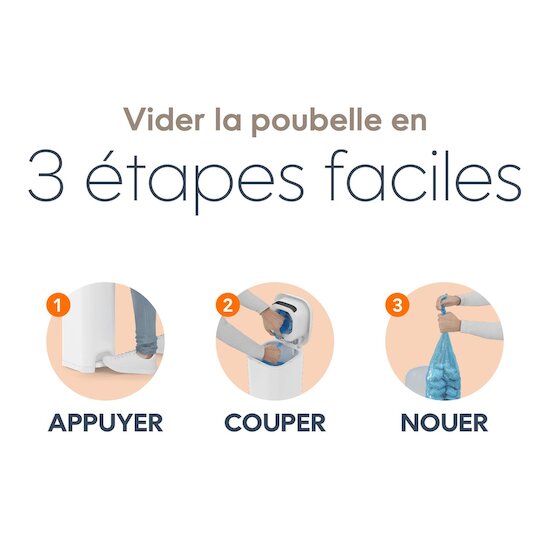 Vider la poubelle en
3 étapes faciles

1
APPUYER

2
COUPER

3
NOUER