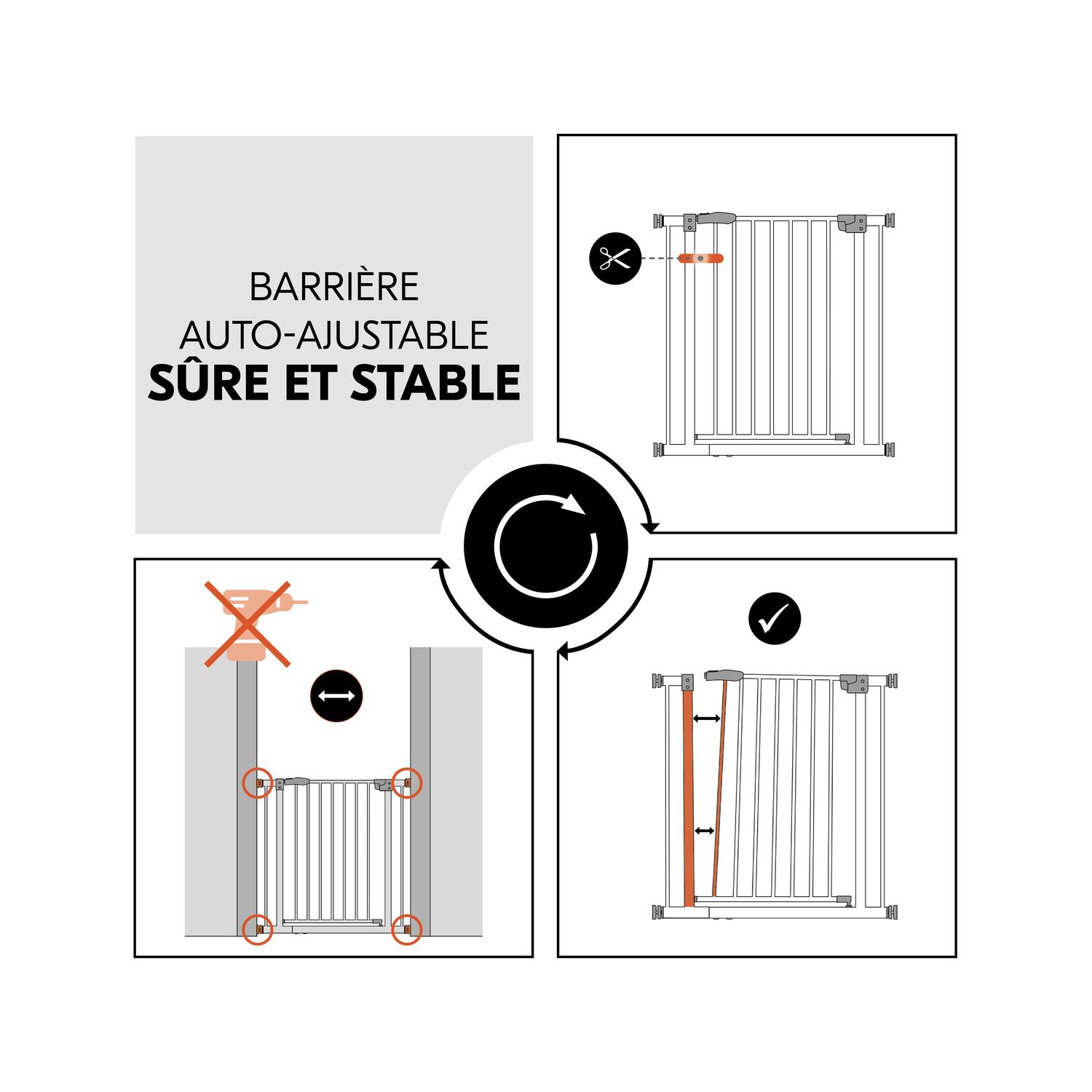 BARRIÈRE
AUTO-AJUSTABLE
**SÛRE ET STABLE**