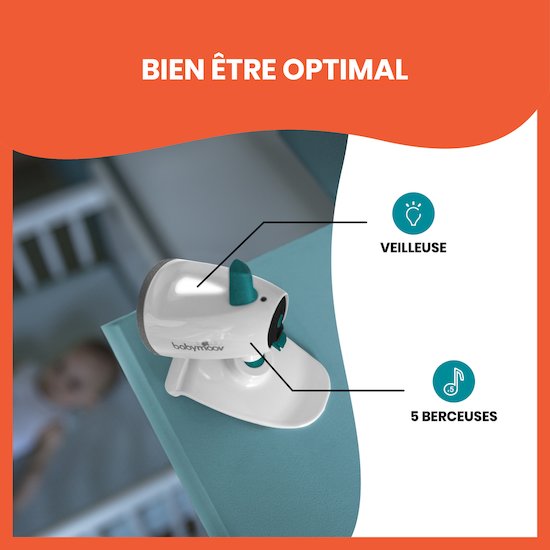 BIEN ÊTRE OPTIMAL

VEILLEUSE

babymoov

5 BERCEUSES