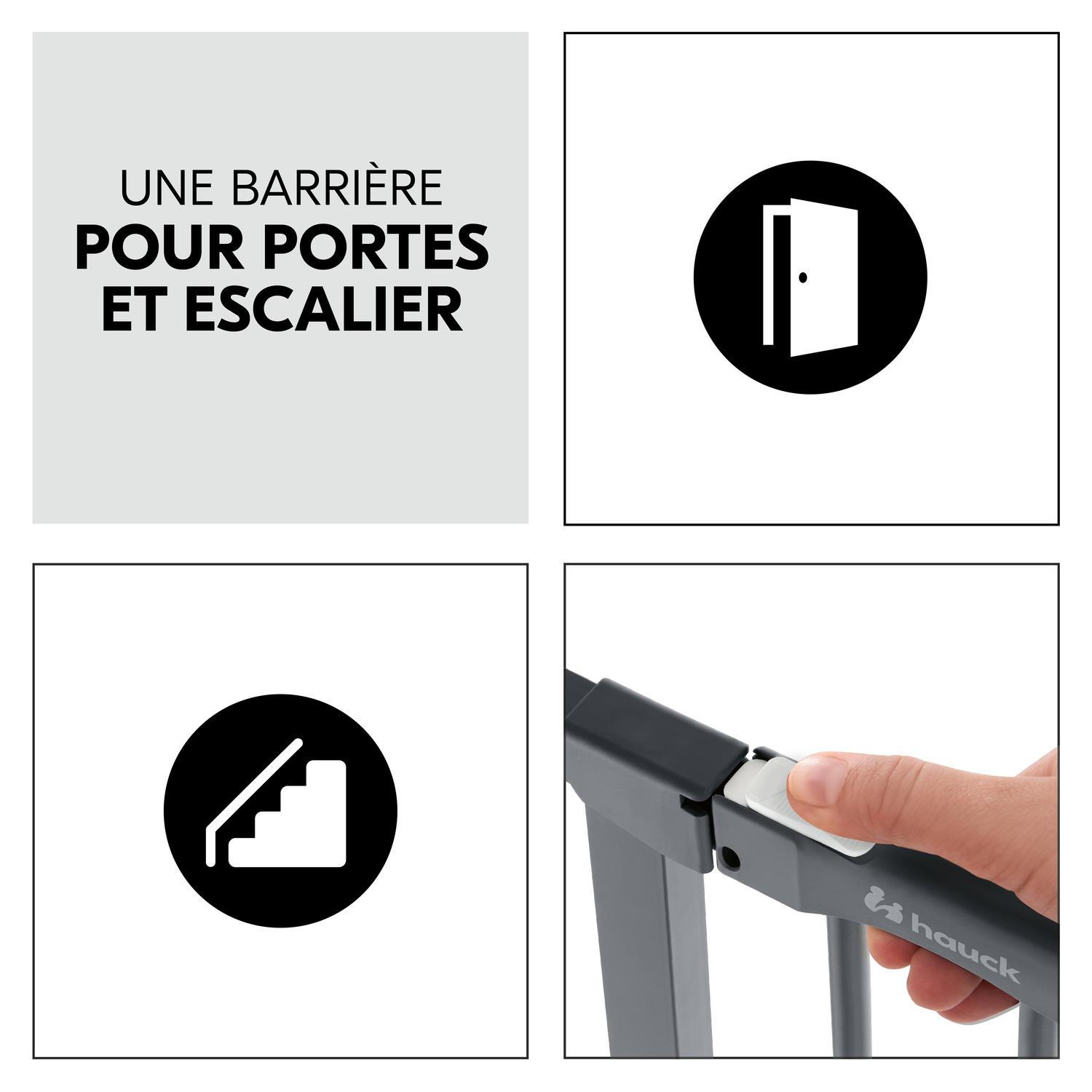 UNE BARRIÈRE
POUR PORTES
ET ESCALIER

hauck