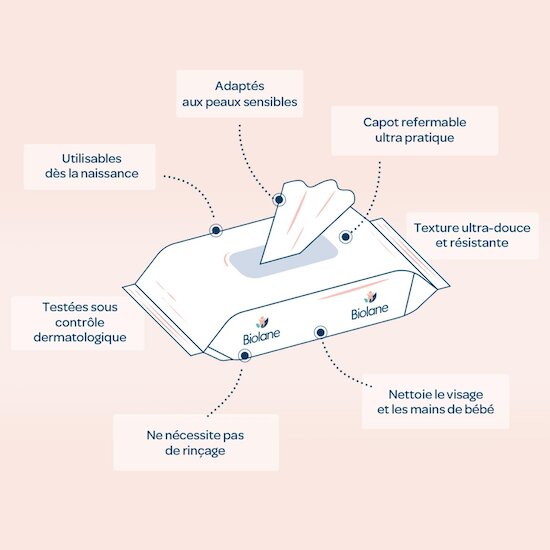 Adaptés
aux peaux sensibles

Capot refermable
ultra pratique

Utilisables
dès la naissance

Texture ultra-douce
et résistante

Testées sous
contrôle
dermatologique

Biolane

Biolane

Nettoie le visage
et les mains de bébé

Ne nécessite pas
de rinçage