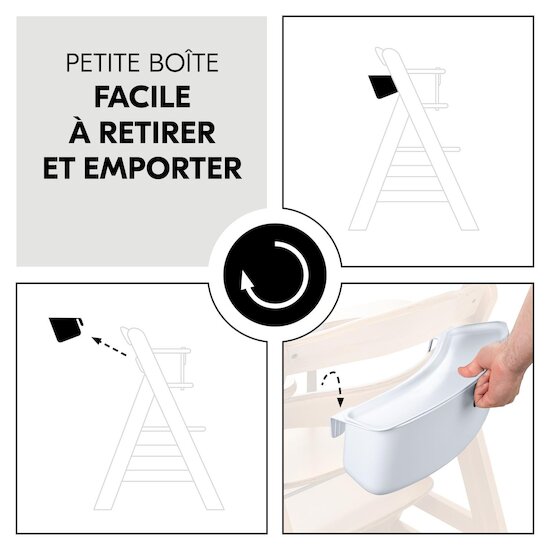 PETITE BOÎTE
FACILE
À RETIRER
ET EMPORTER