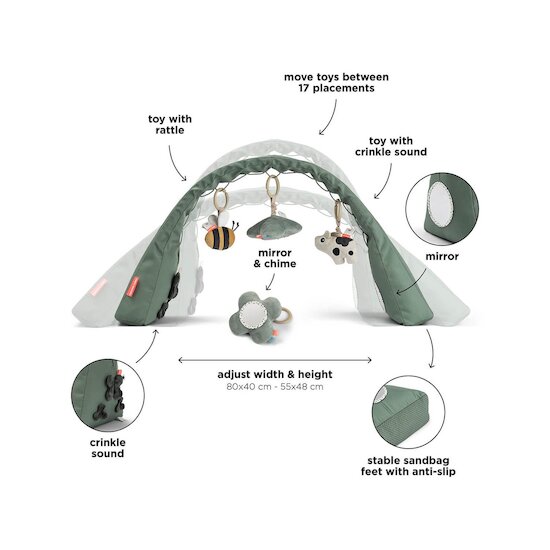 move toys between 17 placements

toy with rattle

toy with crinkle sound

mirror & chime

mirror

adjust width & height
80x40 cm - 55x48 cm

crinkle sound

stable sandbag feet with anti-slip