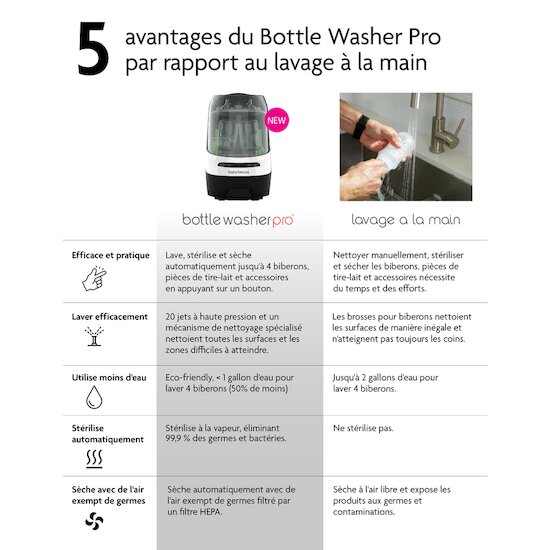 5 avantages du Bottle Washer Pro par rapport au lavage à la main

NEW

babybrezza

| | bottle washer pro | lavage a la main |
|---|---|---|
| Efficace et pratique | Lave, stérilise et sèche automatiquement jusqu'à 4 biberons, pièces de tire-lait et accessoires en appuyant sur un bouton. | Nettoyer manuellement, stériliser et sécher les biberons, pièces de tire-lait et accessoires nécessite du temps et des efforts. |
| Laver efficacement | 20 jets à haute pression et un mécanisme de nettoyage spécialisé nettoient toutes les surfaces et les zones difficiles à atteindre. | Les brosses pour biberons nettoient les surfaces de manière inégale et n'atteignent pas toujours les coins. |
| Utilise moins d'eau | Eco-friendly, < 1 gallon d'eau pour laver 4 biberons (50% de moins) | Jusqu'à 2 gallons d'eau pour laver 4 biberons. |
| Stérilise automatiquement | Stérilise à la vapeur, éliminant 99,9 % des germes et bactéries. | Ne stérilise pas. |
| Sèche avec de l'air exempt de germes | Sèche automatiquement avec de l'air exempt de germes filtré par un filtre HEPA. | Sèche à l'air libre et expose les produits aux germes et contaminations. |